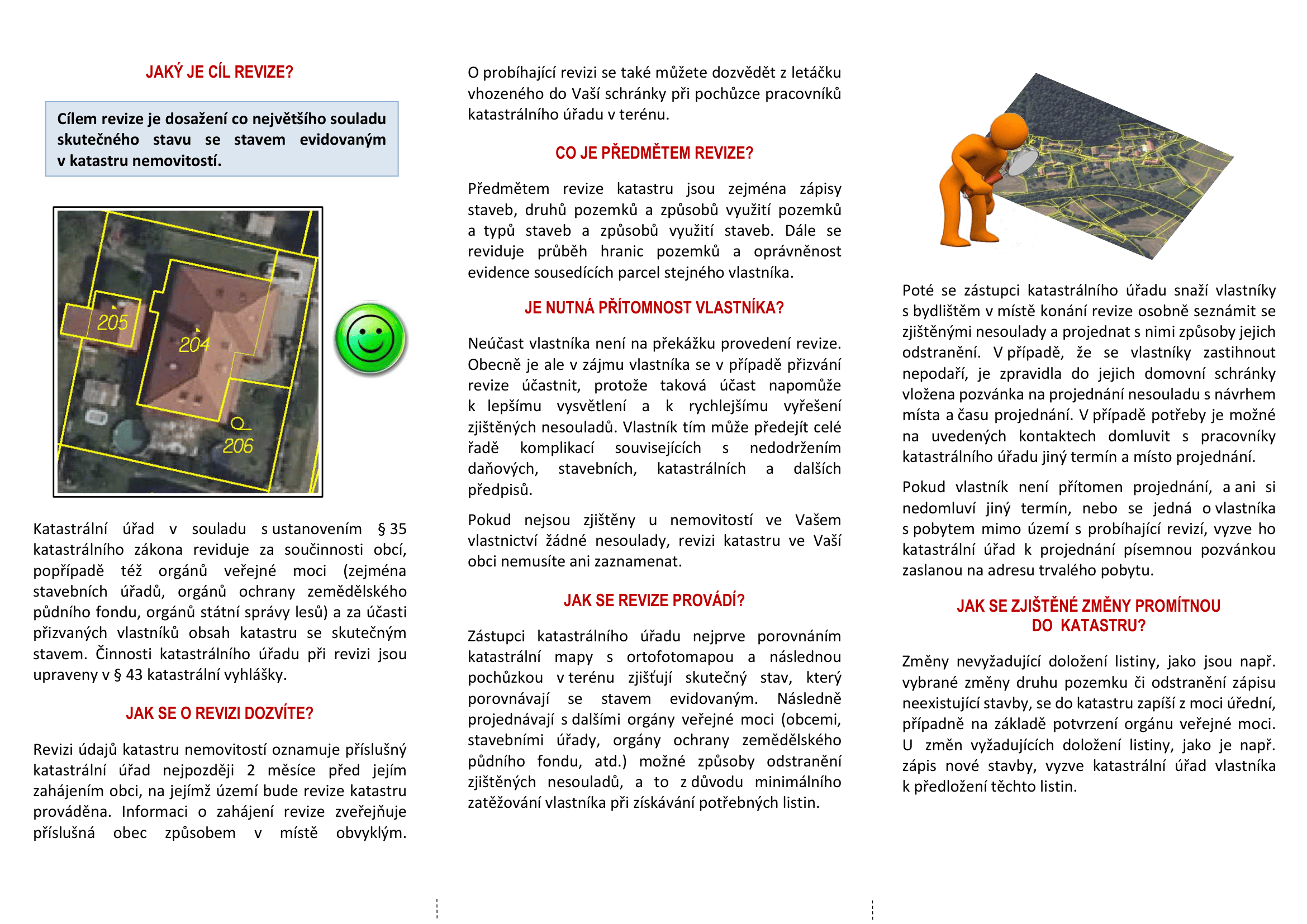 JAKÝ JE CÍL REVIZE?

Cílem revize je dosažení co největšího souladu skutečného stavu se stavem evidovaným v katastru nemovitostí.

205

204

206

Katastrální úřad v souladu s ustanovením § 35 katastrálního zákona reviduje za součinnosti obcí, popřípadě též orgánů veřejné moci (zejména stavebních úřadů, orgánů ochrany zemědělského půdního fondu, orgánů státní správy lesů) a za účasti přizvaných vlastníků obsah katastru se skutečným stavem. Činnosti katastrálního úřadu při revizi jsou upraveny v § 43 katastrální vyhlášky.

JAK SE O REVIZI DOZVÍTE?

Revizi údajů katastru nemovitostí oznamuje příslušný katastrální úřad nejpozději 2 měsíce před jejím zahájením obci, na jejímž území bude revize katastru prováděna. Informaci o zahájení revize zveřejňuje příslušná obec způsobem v místě obvyklým.

O probíhající revizi se také můžete dozvědět z letáčku vhozeného do Vaší schránky při pochůzce pracovníků katastrálního úřadu v terénu.

CO JE PŘEDMĚTEM REVIZE?

Předmětem revize katastru jsou zejména zápisy staveb, druhů pozemků a způsobů využití pozemků a typů staveb a způsobů využití staveb. Dále se reviduje průběh hranic pozemků a oprávněnost evidence sousedících parcel stejného vlastníka.

JE NUTNÁ PŘÍTOMNOST VLASTNÍKA?

Neúčast vlastníka není na překážku provedení revize. Obecně je ale v zájmu vlastníka se v případě přizvání revize účastnit, protože taková účast napomůže k lepšímu vysvětlení a k rychlejšímu vyřešení zjištěných nesouladů. Vlastník tím může předejít celé řadě komplikací souvisejících s nedodržením daňových, stavebních, katastrálních a dalších předpisů.

Pokud nejsou zjištěny u nemovitostí ve Vašem vlastnictví žádné nesoulady, revizi katastru ve Vaší obci nemusíte ani zaznamenat.

JAK SE REVIZE PROVÁDÍ?

Zástupci katastrálního úřadu nejprve porovnáním katastrální mapy s ortofotomapou a následnou pochůzkou v terénu zjišťují skutečný stav, který porovnávají se stavem evidovaným. Následně projednávají s dalšími orgány veřejné moci (obcemi, stavebními úřady, orgány ochrany zemědělského půdního fondu, atd.) možné způsoby odstranění zjištěných nesouladů, a to z důvodu minimálního zatěžování vlastníka při získávání potřebných listin.

Poté se zástupci katastrálního úřadu snaží vlastníky s bydlištěm v místě konání revize osobně seznámit se zjištěnými nesoulady a projednat s nimi způsoby jejich odstranění. V případě, že se vlastníky zastihnout nepodaří, je zpravidla do jejich domovní schránky vložena pozvánka na projednání nesouladu s návrhem místa a času projednání. V případě potřeby je možné na uvedených kontaktech domluvit s pracovníky katastrálního úřadu jiný termín a místo projednání.

Pokud vlastník není přítomen projednání, a ani si nedomluví jiný termín, nebo se jedná o vlastníka s pobytem mimo území s probíhající revizí, vyzve ho katastrální úřad k projednání písemnou pozvánkou zaslanou na adresu trvalého pobytu.

JAK SE ZJIŠTĚNÉ ZMĚNY PROMÍTNOU DO KATASTRU?

Změny nevyžadující doložení listiny, jako jsou např. vybrané změny druhu pozemku či odstranění zápisu neexistující stavby, se do katastru zapíší z moci úřední, případně na základě potvrzení orgánu veřejné moci. U změn vyžadujících doložení listiny, jako je např. zápis nové stavby, vyzve katastrální úřad vlastníka k předložení těchto listin.